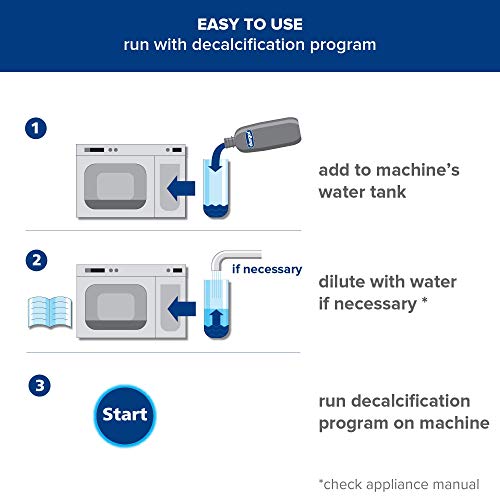 EASY TO USE
run with decalcification program

1

add to machine's water tank

2

if necessary

dilute with water if necessary *

3

Start

run decalcification program on machine

*check appliance manual